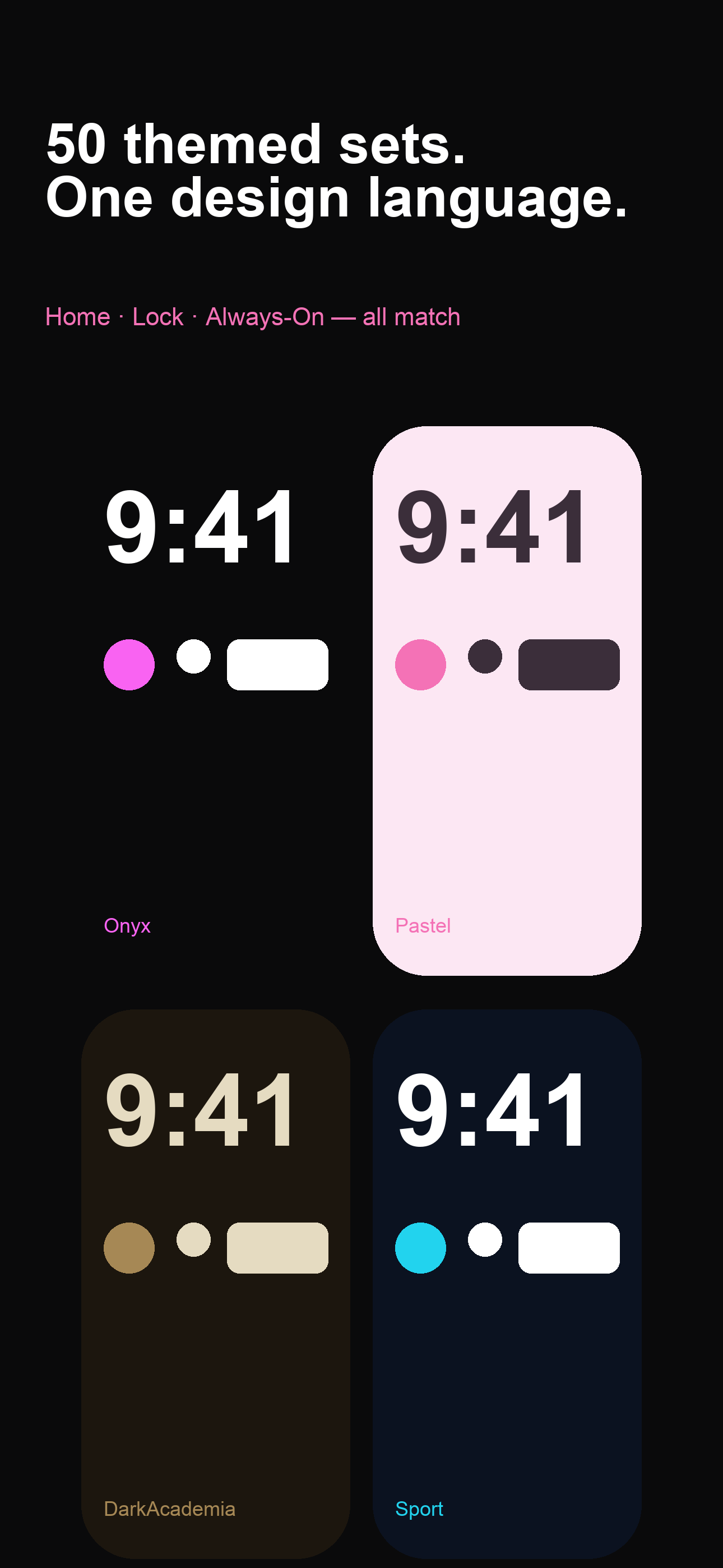 50 themed sets.
One design language.

Home · Lock · Always-On — all match

9:41

Onyx

9:41

Pastel

9:41

DarkAcademia

9:41

Sport